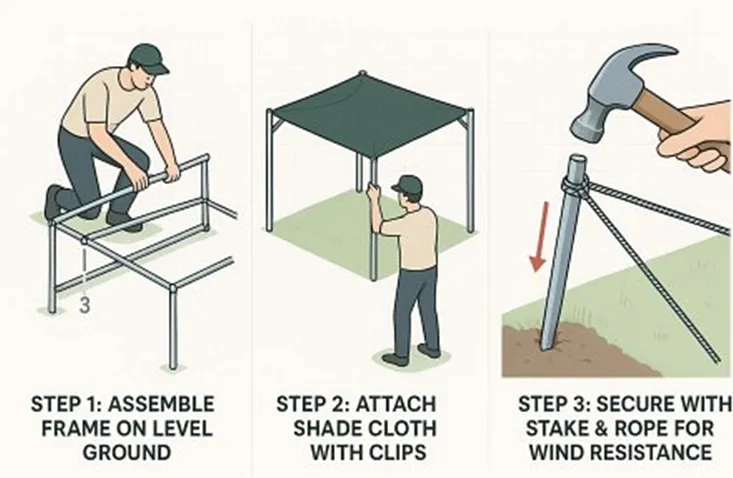 3

STEP 1: ASSEMBLE FRAME ON LEVEL GROUND

STEP 2: ATTACH SHADE CLOTH WITH CLIPS

STEP 3: SECURE WITH STAKE & ROPE FOR WIND RESISTANCE